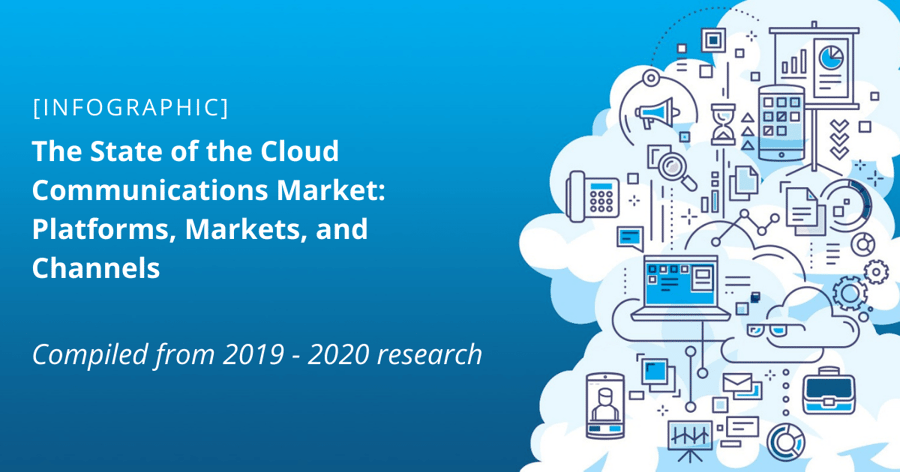 [INFOGRAPHIC]

The State of the Cloud Communications Market: Platforms, Markets, and Channels

Compiled from 2019 - 2020 research