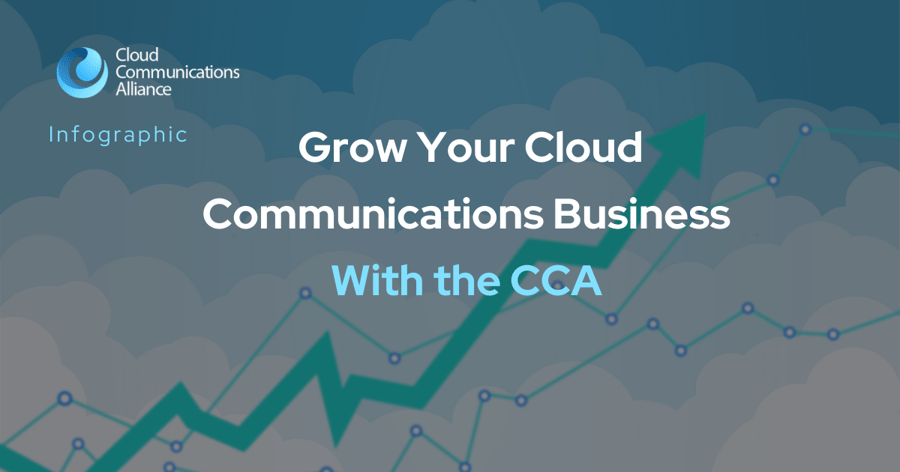 Cloud Communications Alliance

Infographic

Grow Your Cloud Communications Business With the CCA